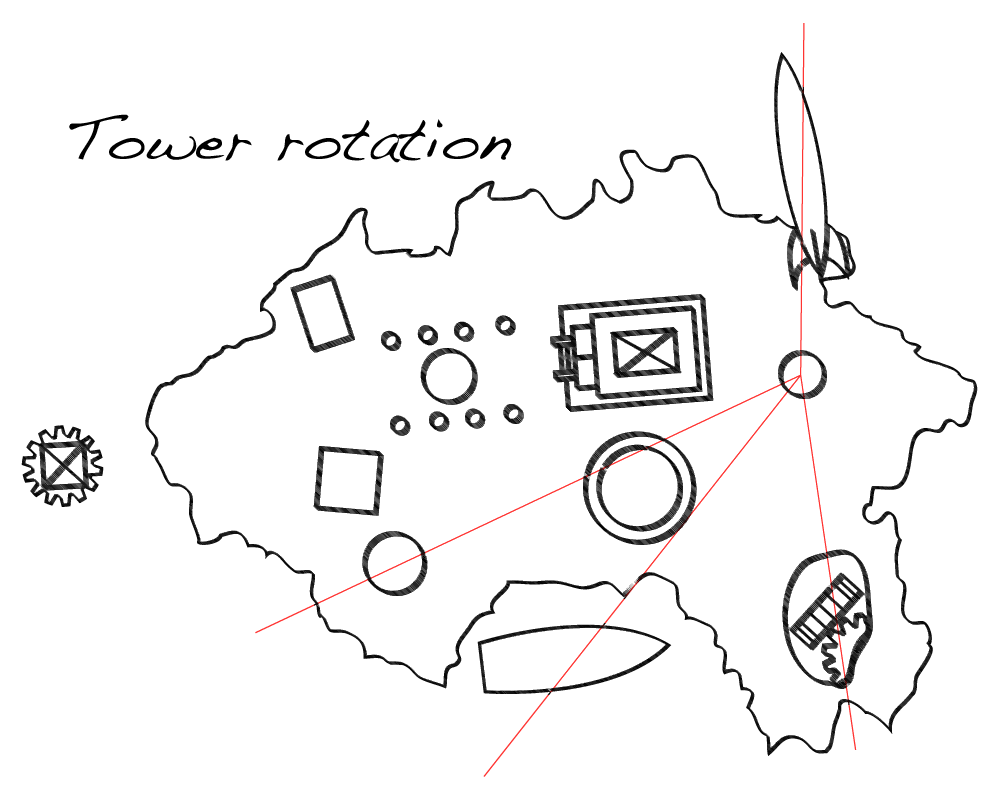 Tower rotation